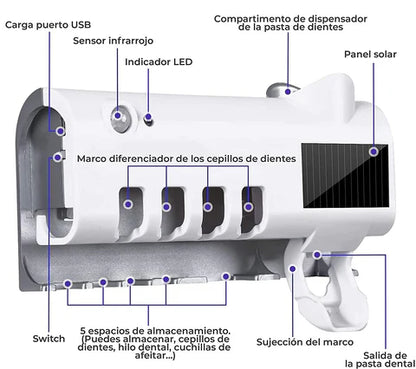 Carga puerto USB

Sensor infrarrojo

Indicador LED

Compartimento de dispensador de la pasta de dientes

Panel solar

Marco diferenciador de los cepillos de dientes

Switch

5 espacios de almacenamiento. (Puedes almacenar, cepillos de dientes, hilo dental, cuchillas de afeitar...)

Sujección del marco

Salida de la pasta dental